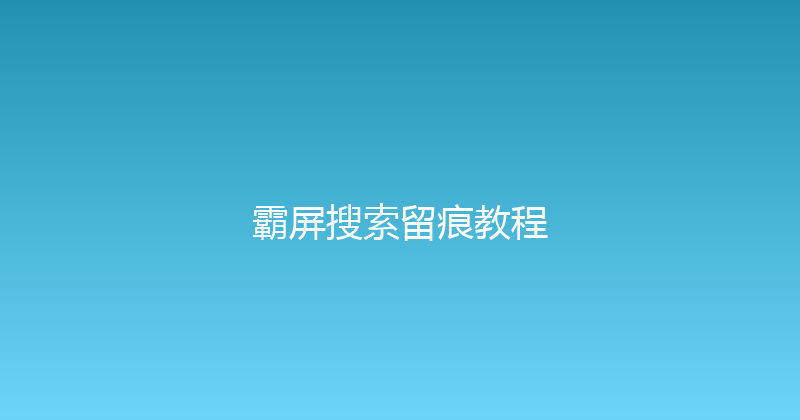 霸屏搜索留痕教程